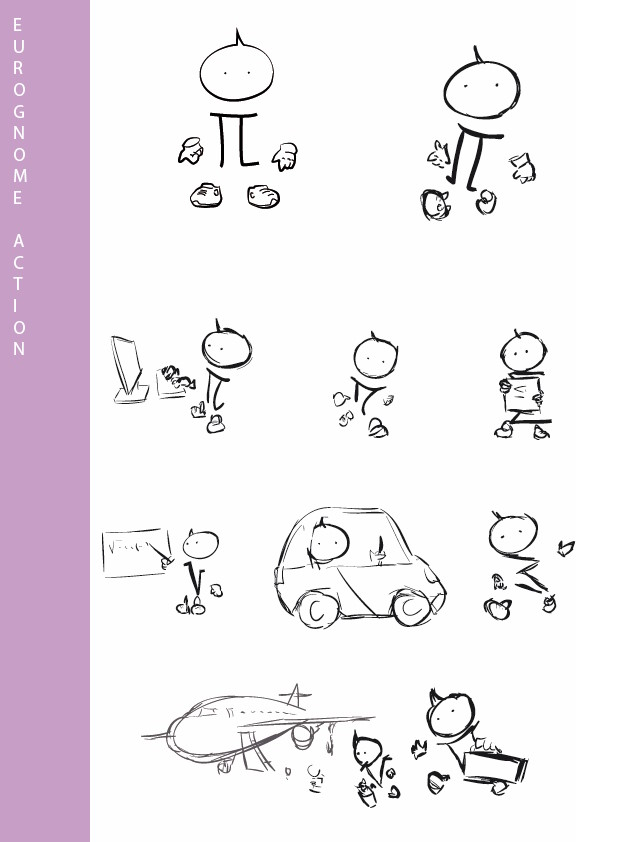 EUROGNOME ACTION